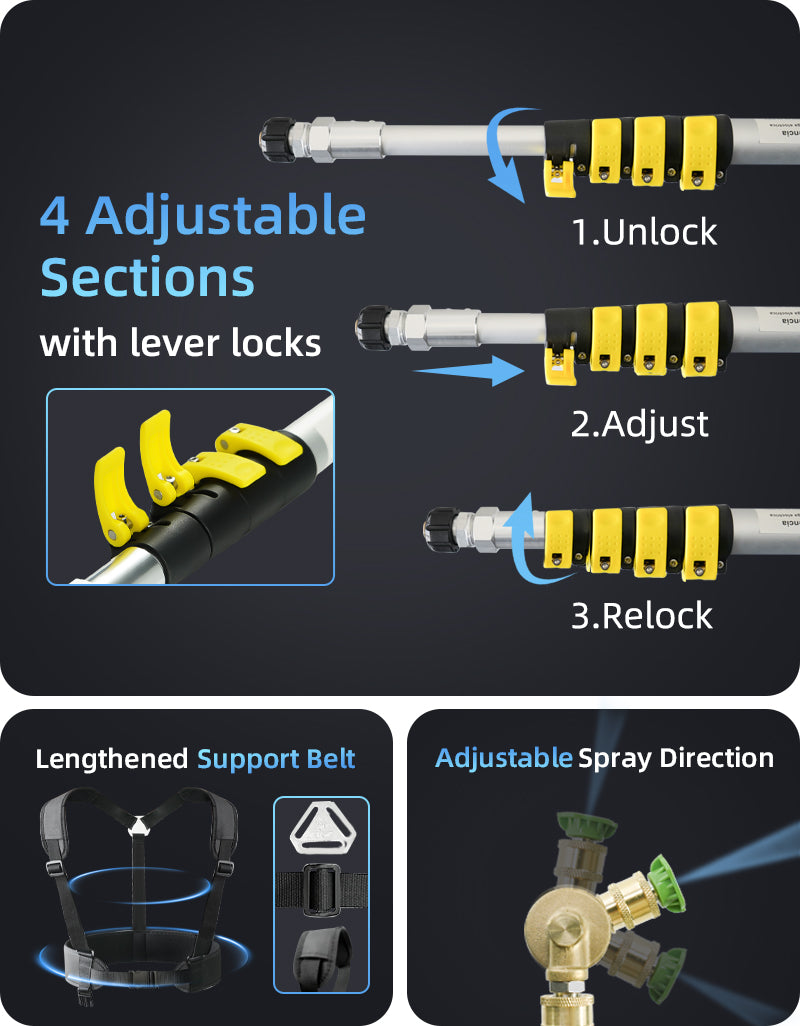 4 Adjustable Sections
with lever locks

1.Unlock

2.Adjust

3.Relock

Lengthened Support Belt

Adjustable Spray Direction