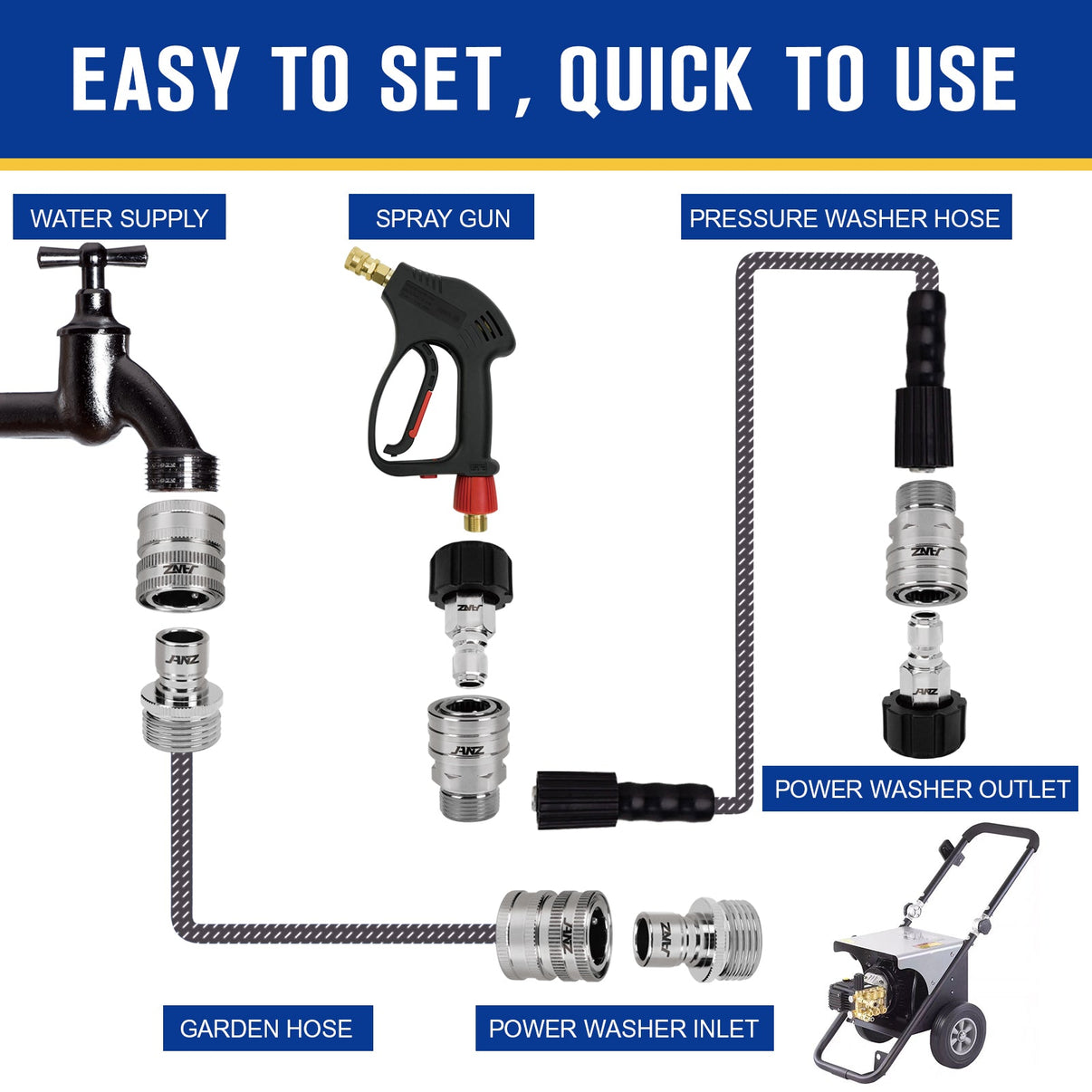 EASY TO SET, QUICK TO USE

WATER SUPPLY

SPRAY GUN

PRESSURE WASHER HOSE

ANZ

ANZ

ANZ

ANZ

ANZ

ANZ

POWER WASHER OUTLET

ANZ

ANZ

GARDEN HOSE

POWER WASHER INLET