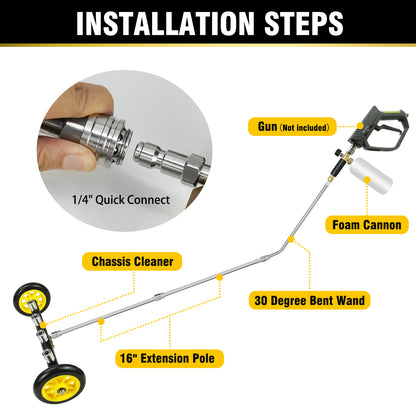 INSTALLATION STEPS

1/4" Quick Connect

Gun (Not included)

Foam Cannon

Chassis Cleaner

30 Degree Bent Wand

16" Extension Pole