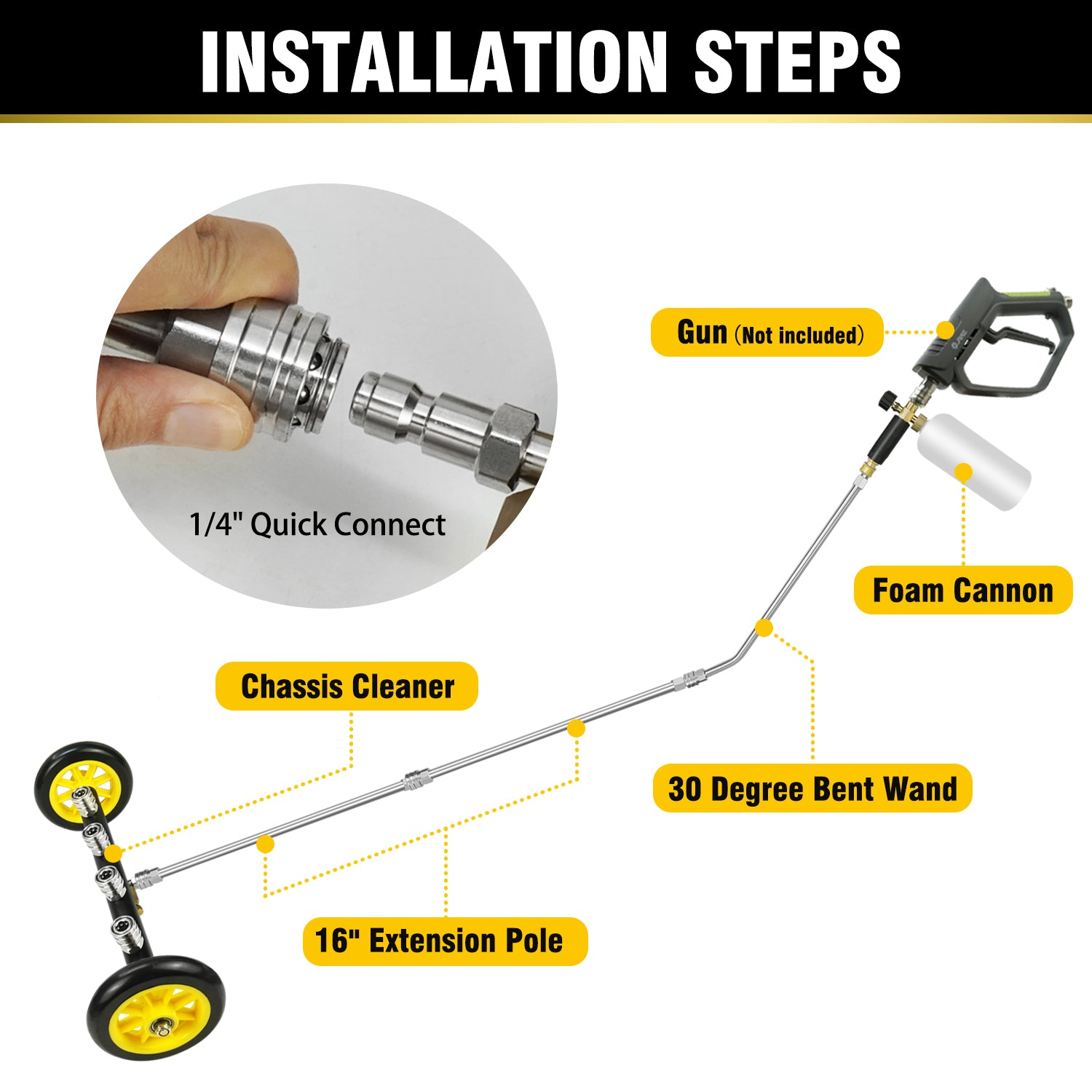 INSTALLATION STEPS

1/4" Quick Connect

Gun (Not included)

Foam Cannon

Chassis Cleaner

30 Degree Bent Wand

16" Extension Pole