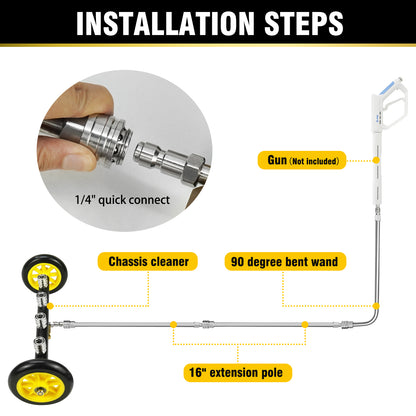 INSTALLATION STEPS

1/4" quick connect

Gun (Not included)

Chassis cleaner

90 degree bent wand

16" extension pole