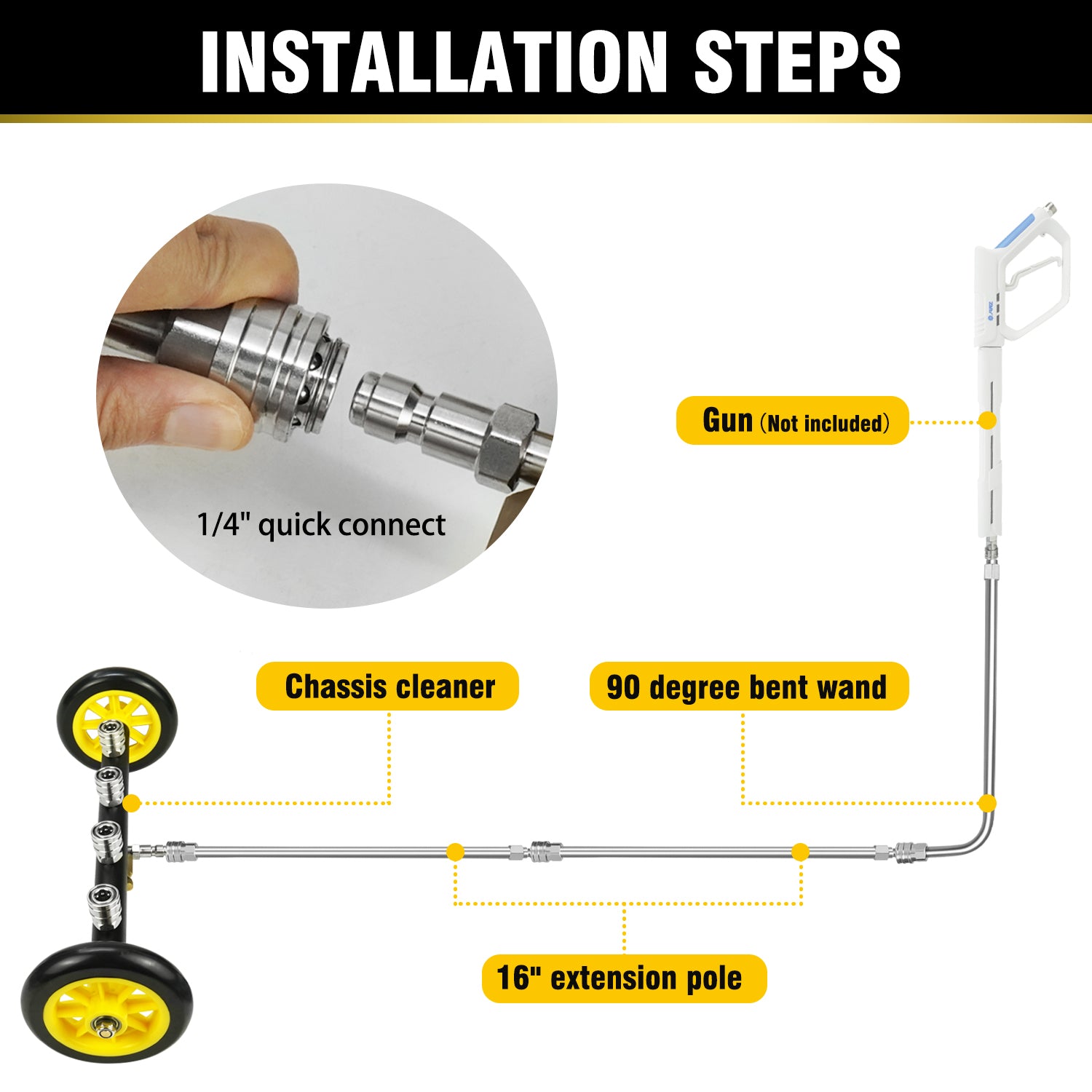 INSTALLATION STEPS

1/4" quick connect

Gun (Not included)

Chassis cleaner

90 degree bent wand

16" extension pole