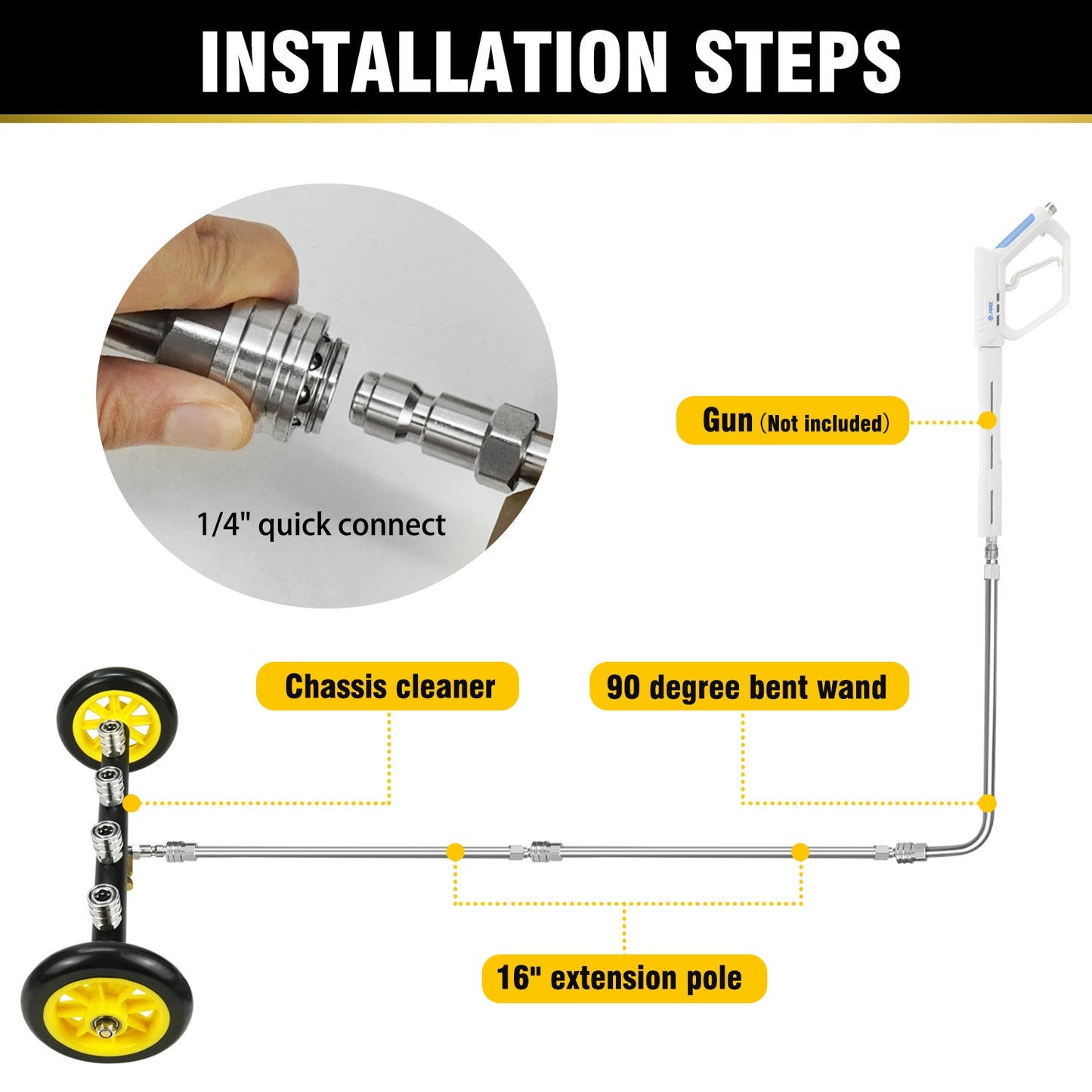 INSTALLATION STEPS

1/4" quick connect

Gun (Not included)

Chassis cleaner

90 degree bent wand

16" extension pole