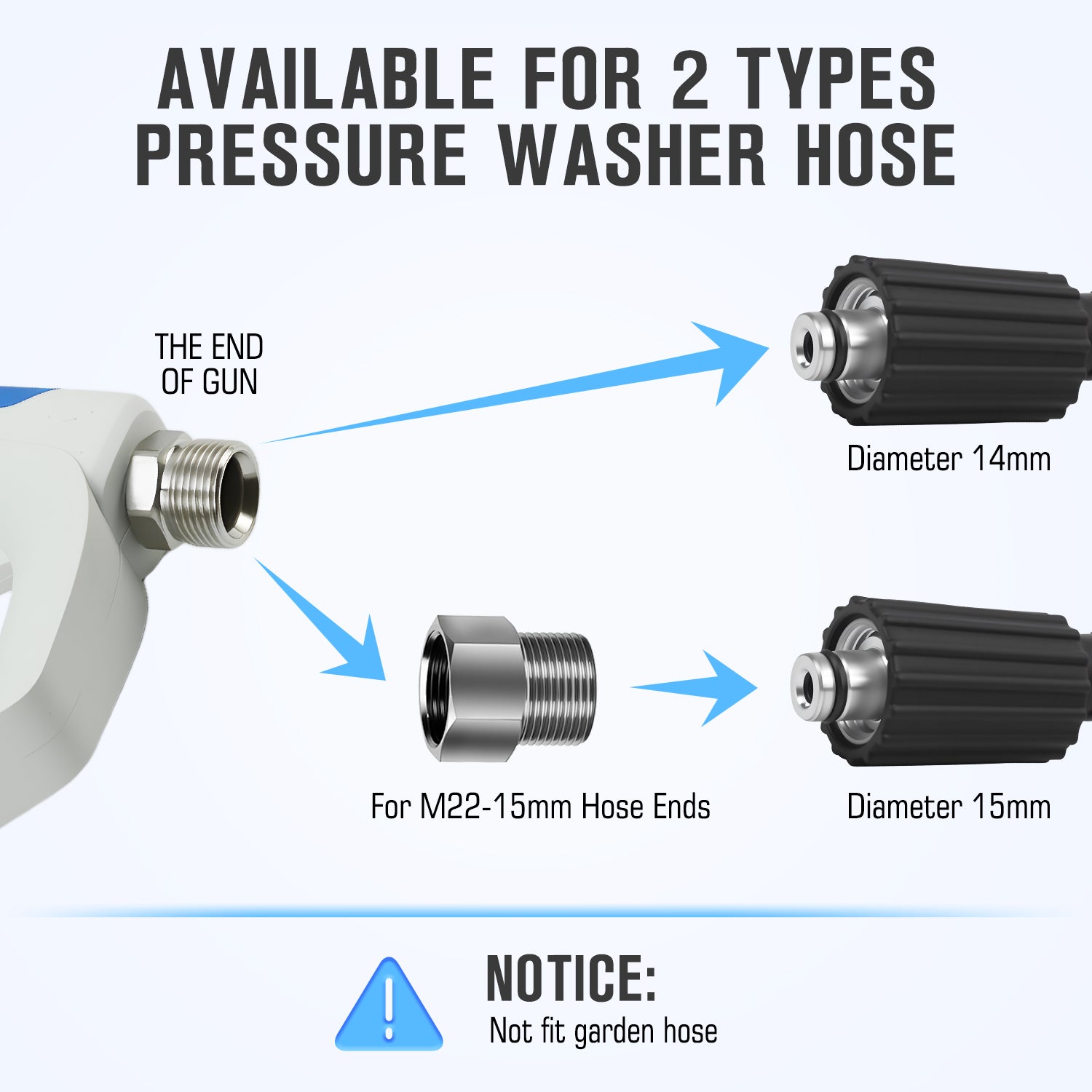 AVAILABLE FOR 2 TYPES PRESSURE WASHER HOSE

THE END OF GUN

Diameter 14mm

For M22-15mm Hose Ends

Diameter 15mm

NOTICE:
Not fit garden hose