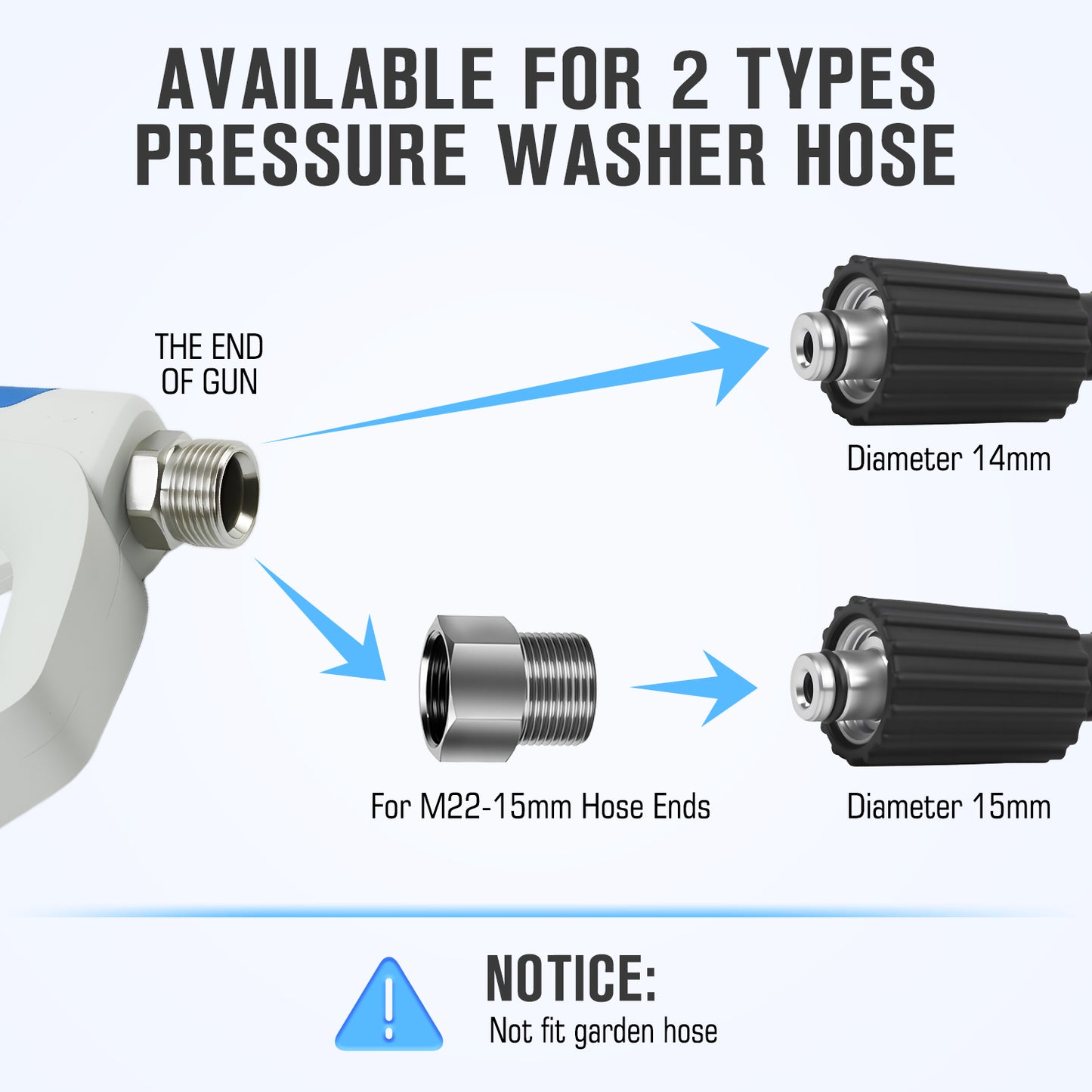 AVAILABLE FOR 2 TYPES PRESSURE WASHER HOSE

THE END OF GUN

Diameter 14mm

For M22-15mm Hose Ends

Diameter 15mm

NOTICE:
Not fit garden hose