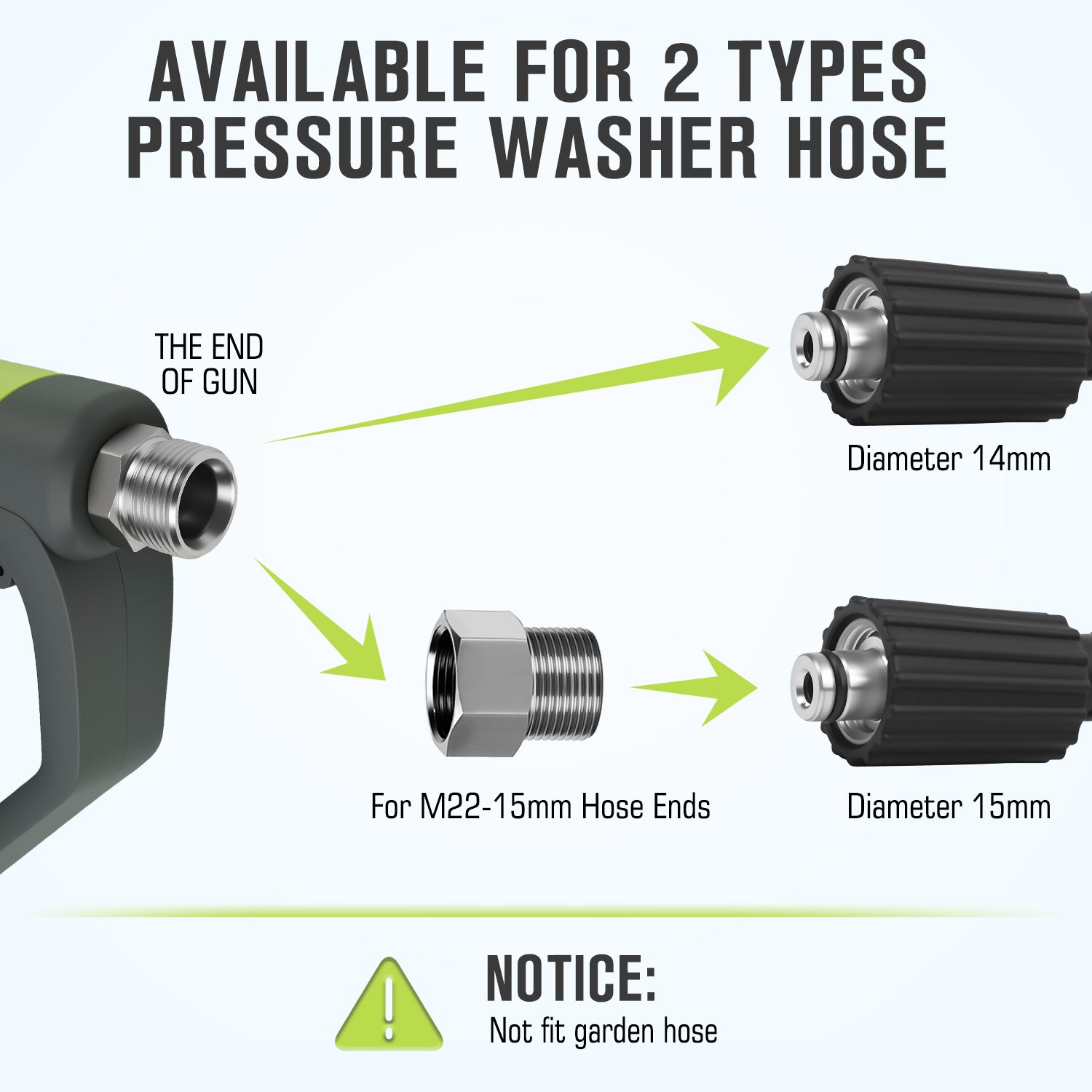 AVAILABLE FOR 2 TYPES PRESSURE WASHER HOSE

THE END OF GUN

Diameter 14mm

For M22-15mm Hose Ends

Diameter 15mm

NOTICE:
Not fit garden hose