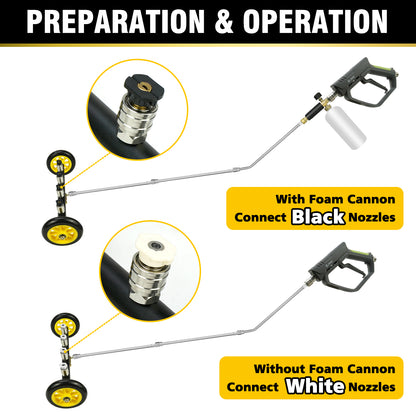 PREPARATION & OPERATION

With Foam Cannon
Connect Black Nozzles

Without Foam Cannon
Connect White Nozzles