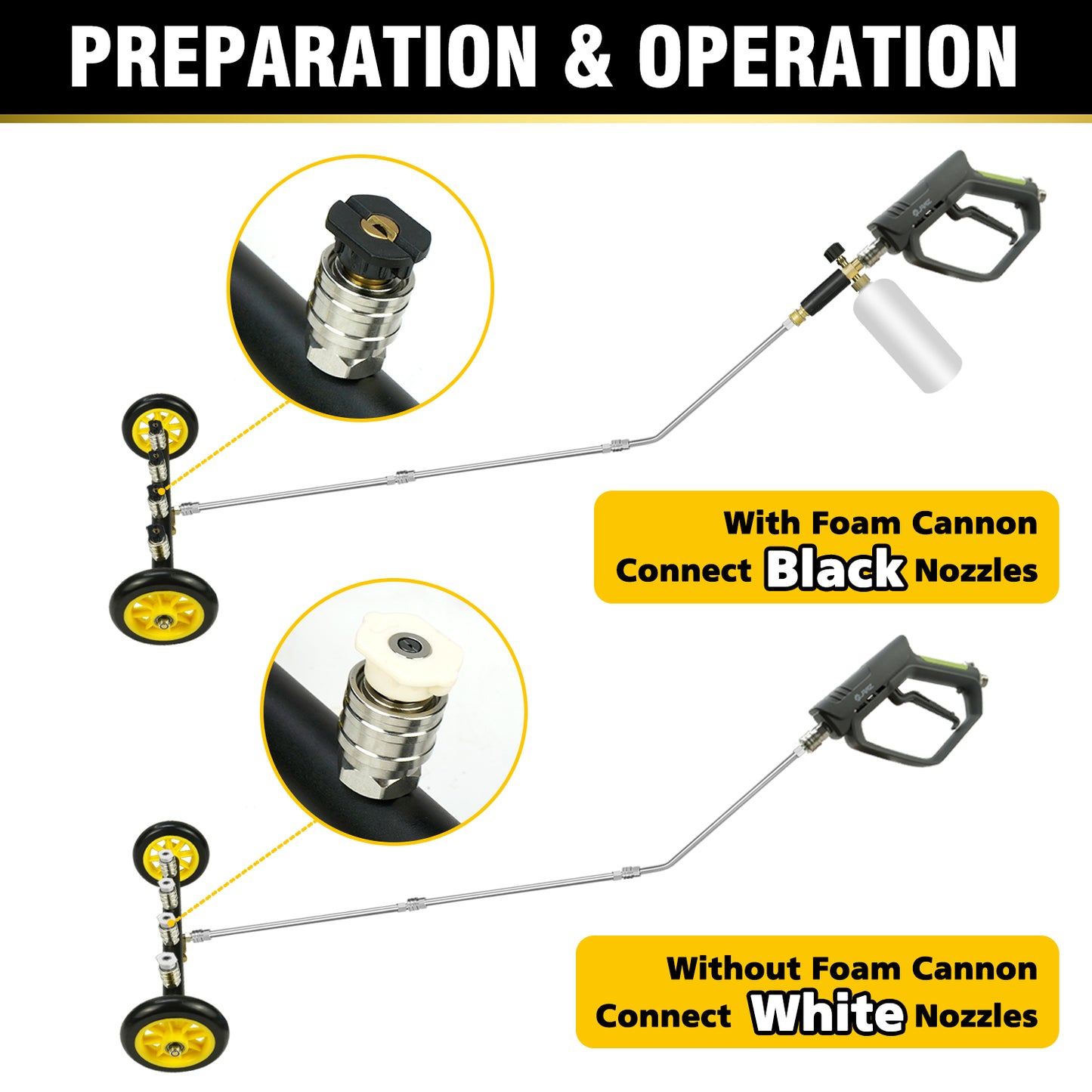 PREPARATION & OPERATION

With Foam Cannon
Connect Black Nozzles

Without Foam Cannon
Connect White Nozzles