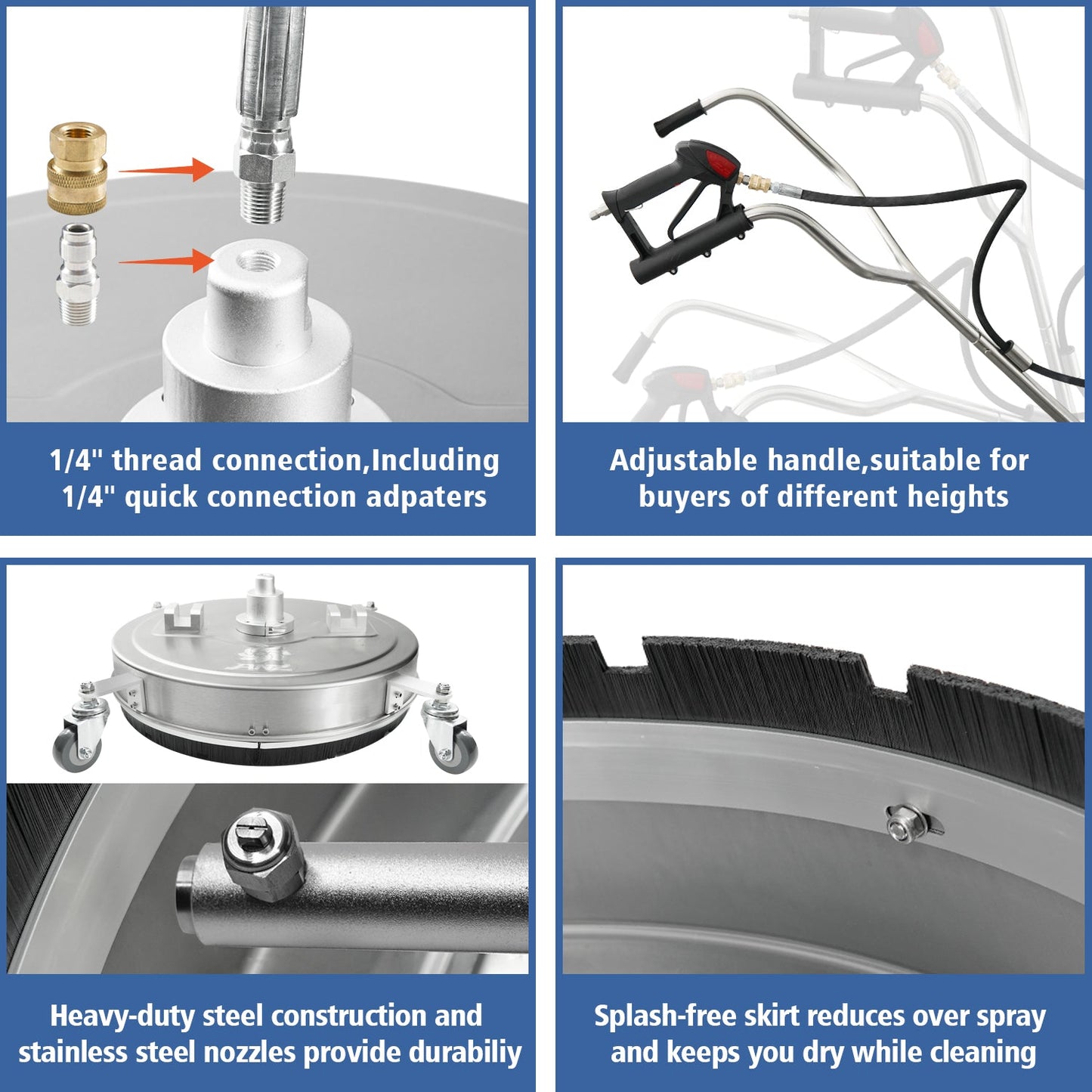 1/4" thread connection,Including 1/4" quick connection adpaters

Adjustable handle,suitable for buyers of different heights

Heavy-duty steel construction and stainless steel nozzles provide durabiliy

Splash-free skirt reduces over spray and keeps you dry while cleaning